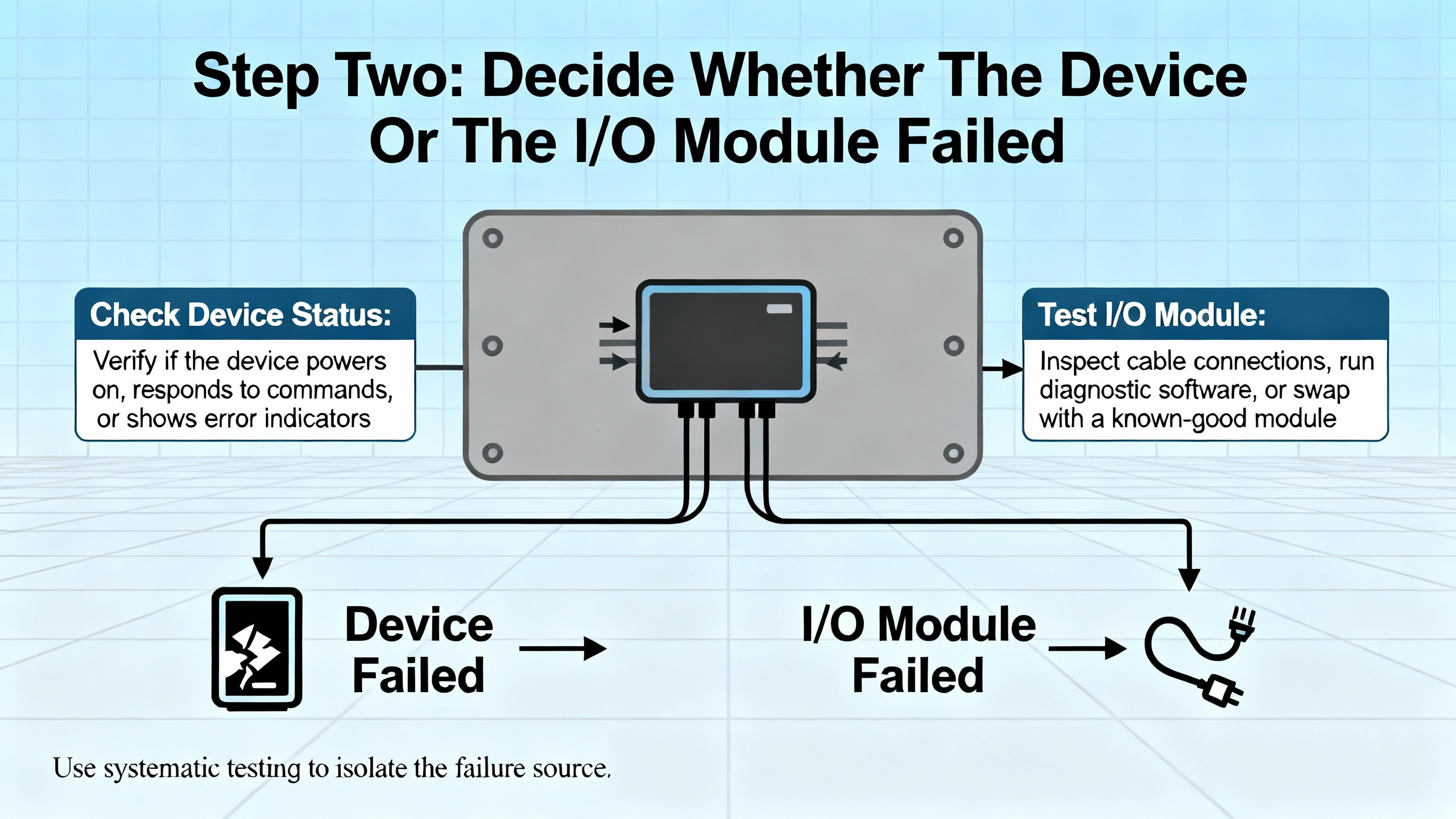 Step Two: Decide Whether The Device Or The I/O Module Failed

Check Device Status:

Verify if the device powers on, responds to commands, or shows error indicators

Test I/O Module:

Inspect cable connections, run diagnostic software, or swap with a known-good module

Device Failed

I/O Module Failed

Use systematic testing to isolate the failure source.