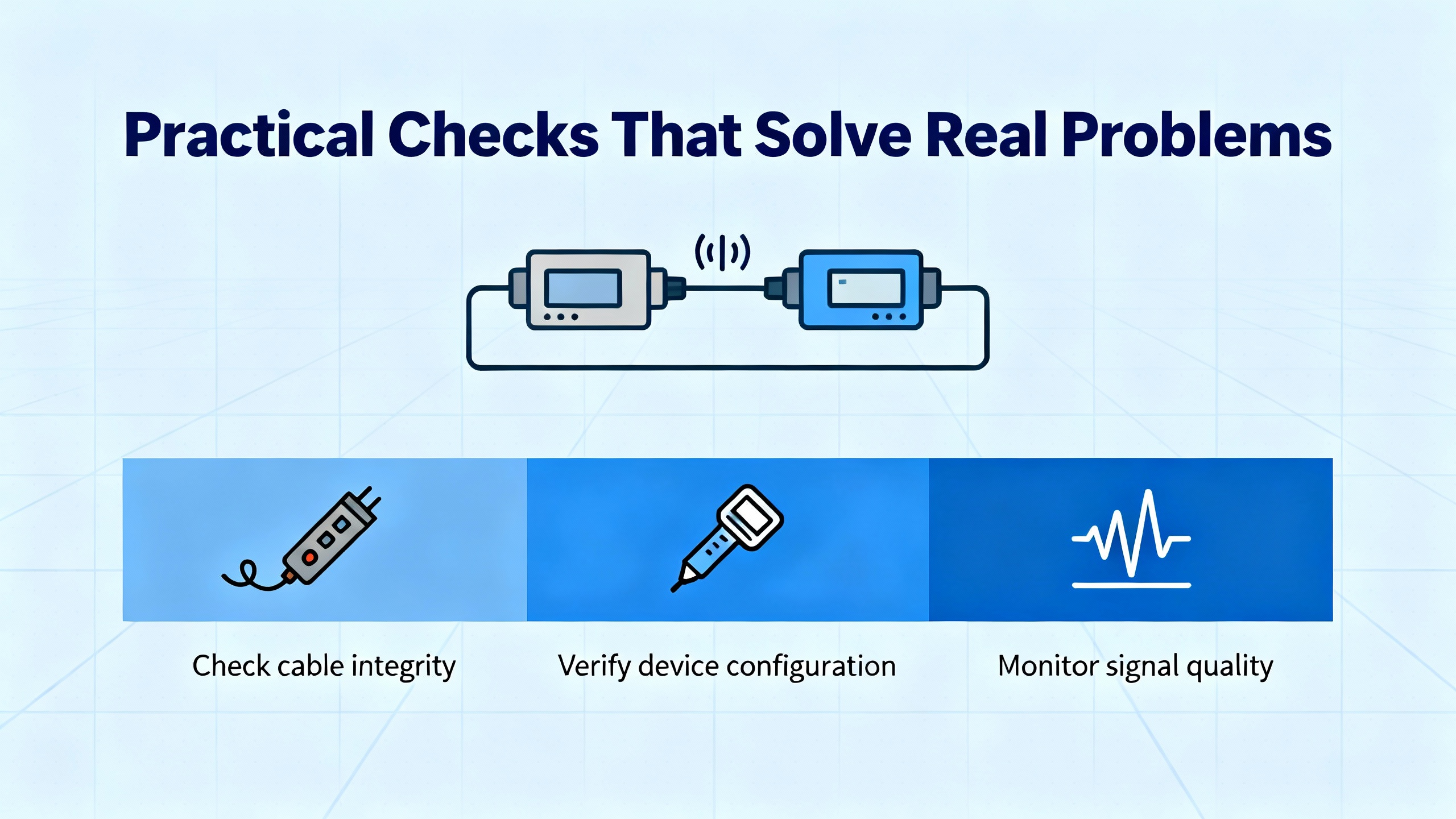 Practical Checks That Solve Real Problems

Check cable integrity

Verify device configuration

Monitor signal quality