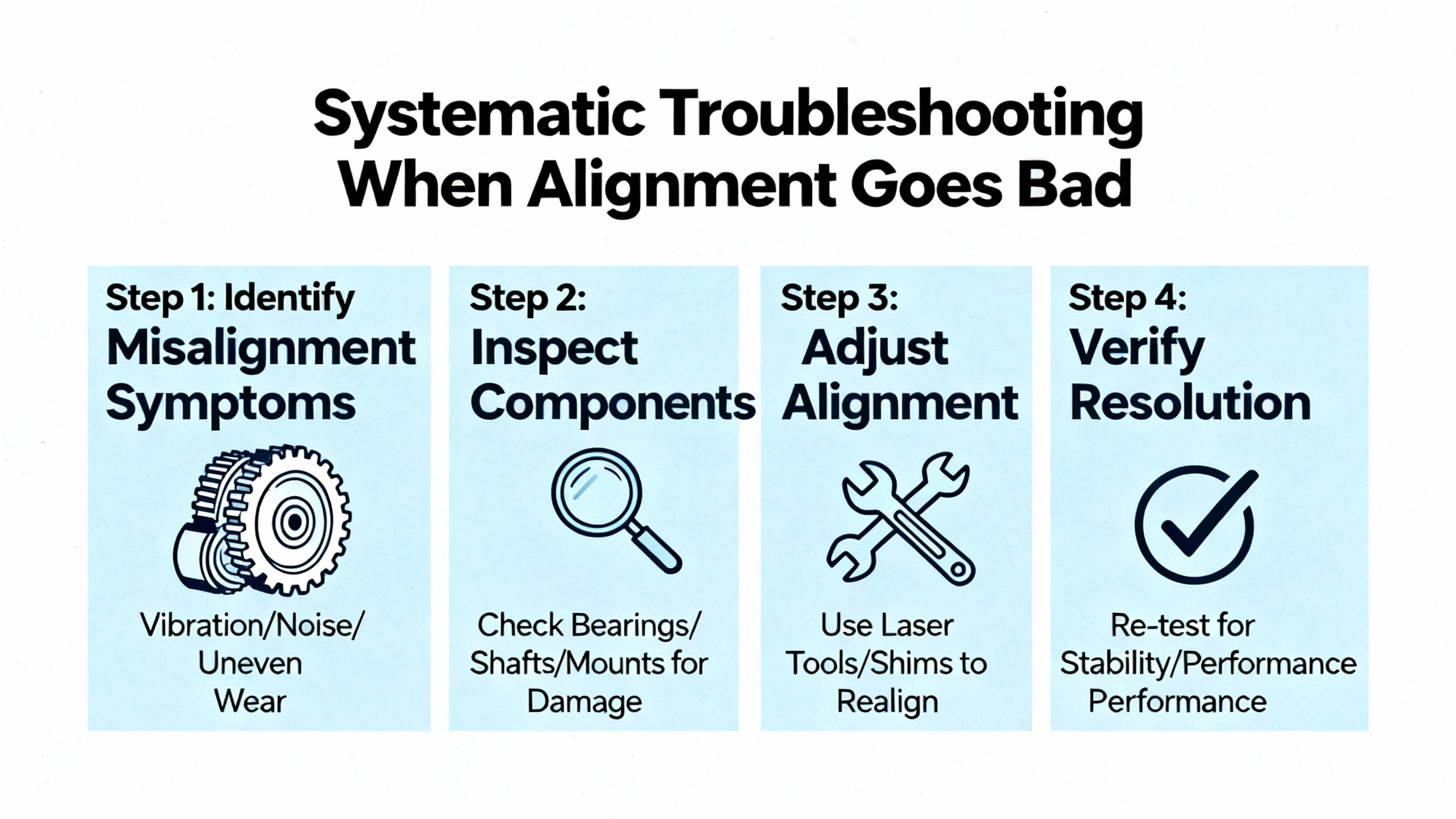 Systematic Troubleshooting When Alignment Goes Bad

Step 1: Identify
Misalignment Symptoms

Vibration/Noise/ Uneven Wear

Step 2:
Inspect Components

Check Bearings/ Shafts/Mounts for Damage

Step 3:
Adjust Alignment

Use Laser Tools/Shims to Realign

Step 4:
Verify Resolution

Re-test for Stability/Performance Performance