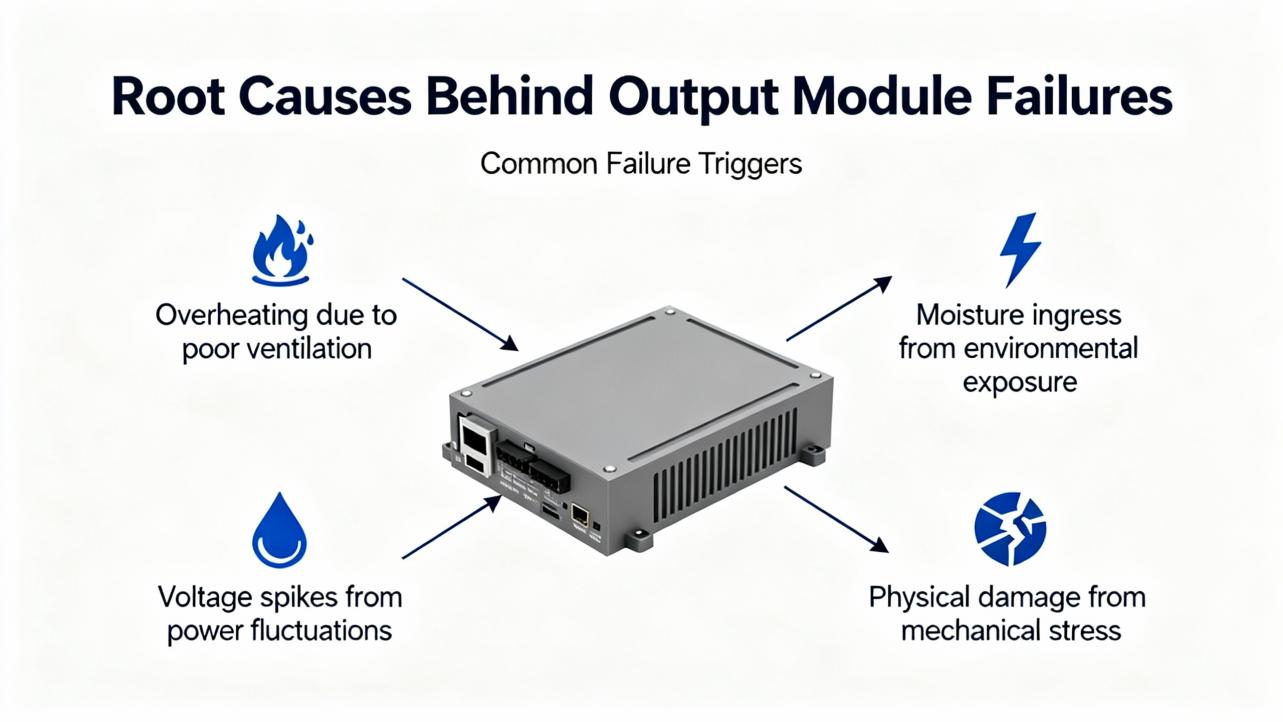 Root Causes Behind Output Module Failures

Common Failure Triggers

Overheating due to poor ventilation

Moisture ingress from environmental exposure

Voltage spikes from power fluctuations

Physical damage from mechanical stress