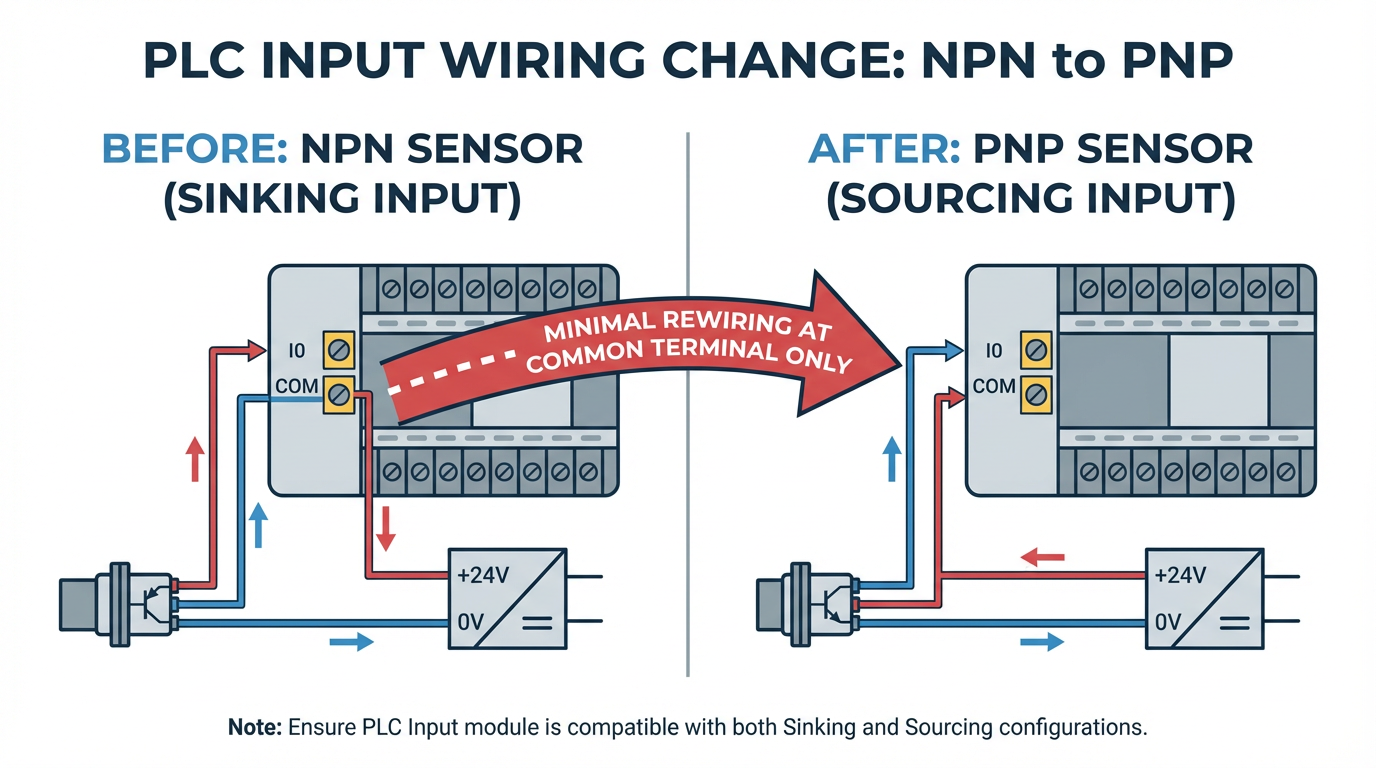 PLC INPUT WIRING CHANGE: NPN to PNP

BEFORE: NPN SENSOR (SINKING INPUT)

I0
COM

+24V
0V

MINIMAL REWIRING AT COMMON TERMINAL ONLY

AFTER: PNP SENSOR (SOURCING INPUT)

I0
COM

+24V
0V

Note: Ensure PLC Input module is compatible with both Sinking and Sourcing configurations.