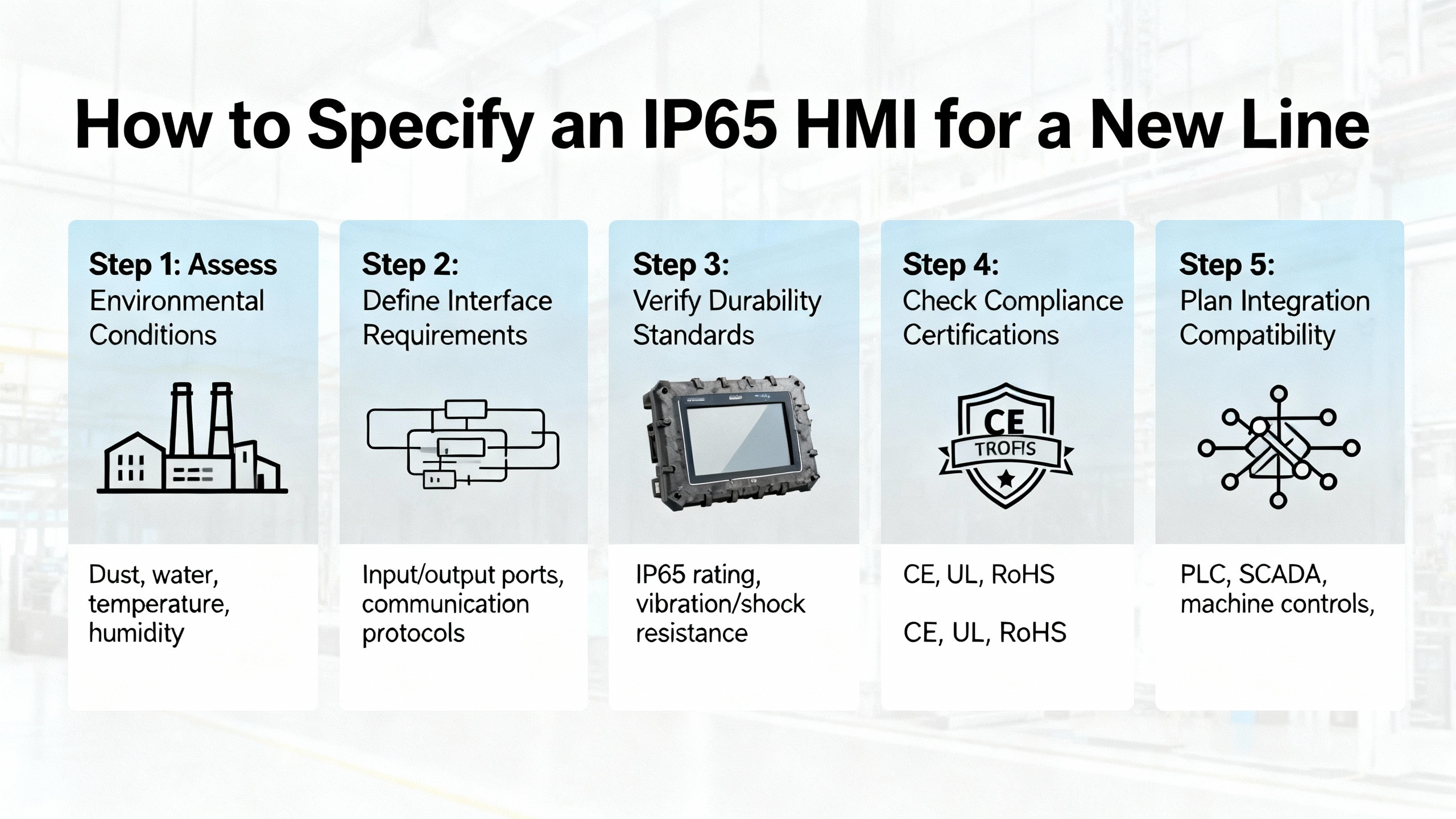 How to Specify an IP65 HMI for a New Line

Step 1: Assess Environmental Conditions

Dust, water, temperature, humidity

Step 2: Define Interface Requirements

Input/output ports, communication protocols

Step 3: Verify Durability Standards

IP65 rating, vibration/shock resistance

Step 4: Check Compliance Certifications

CE

TROFIS

CE, UL, RoHS

CE, UL, RoHS

Step 5: Plan Integration Compatibility

PLC, SCADA, machine controls,