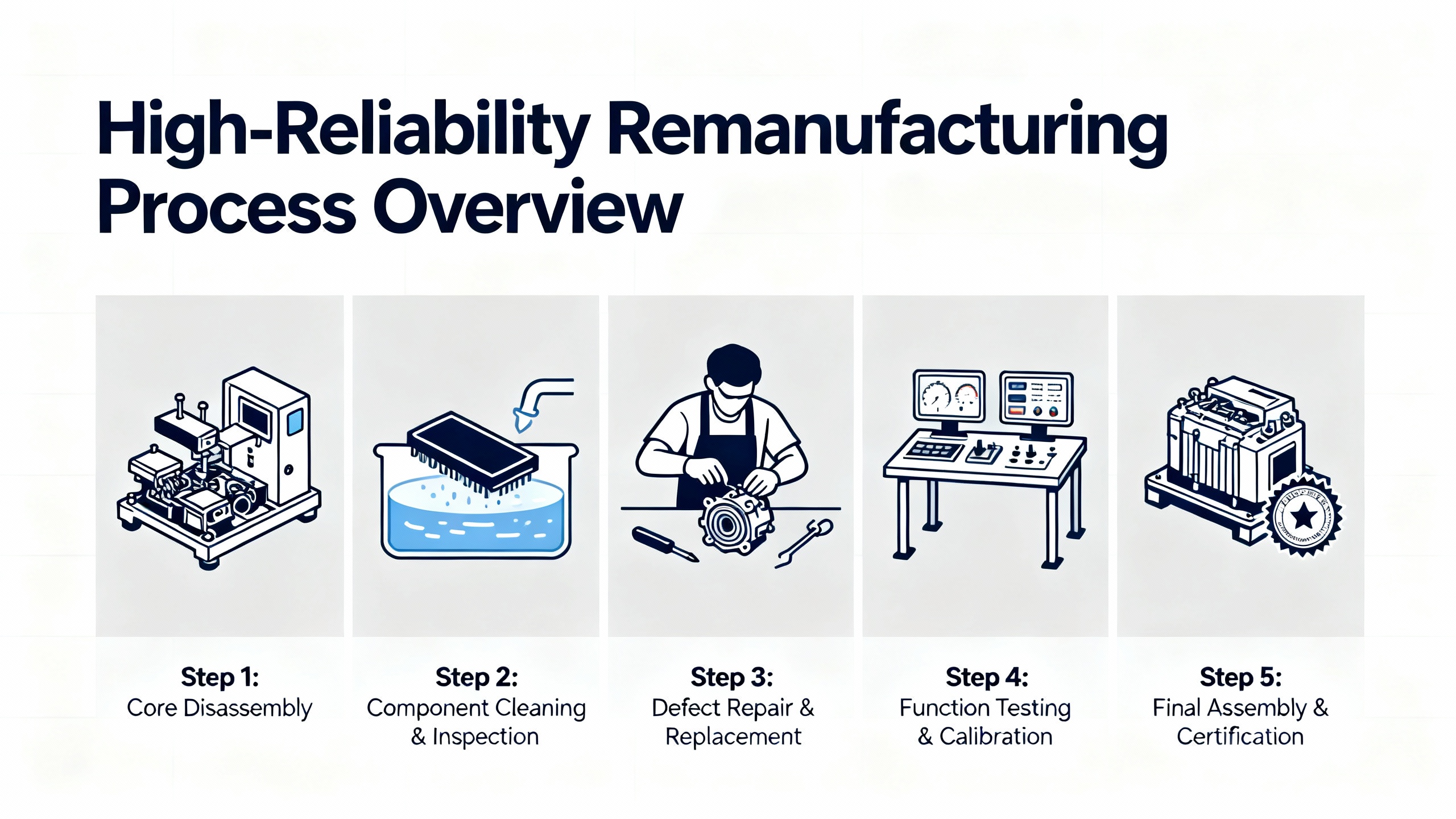 High-Reliability Remanufacturing Process Overview

Step 1:
Core Disassembly

Step 2:
Component Cleaning & Inspection

Step 3:
Defect Repair & Replacement

Step 4:
Function Testing & Calibration

Step 5:
Final Assembly & Certification