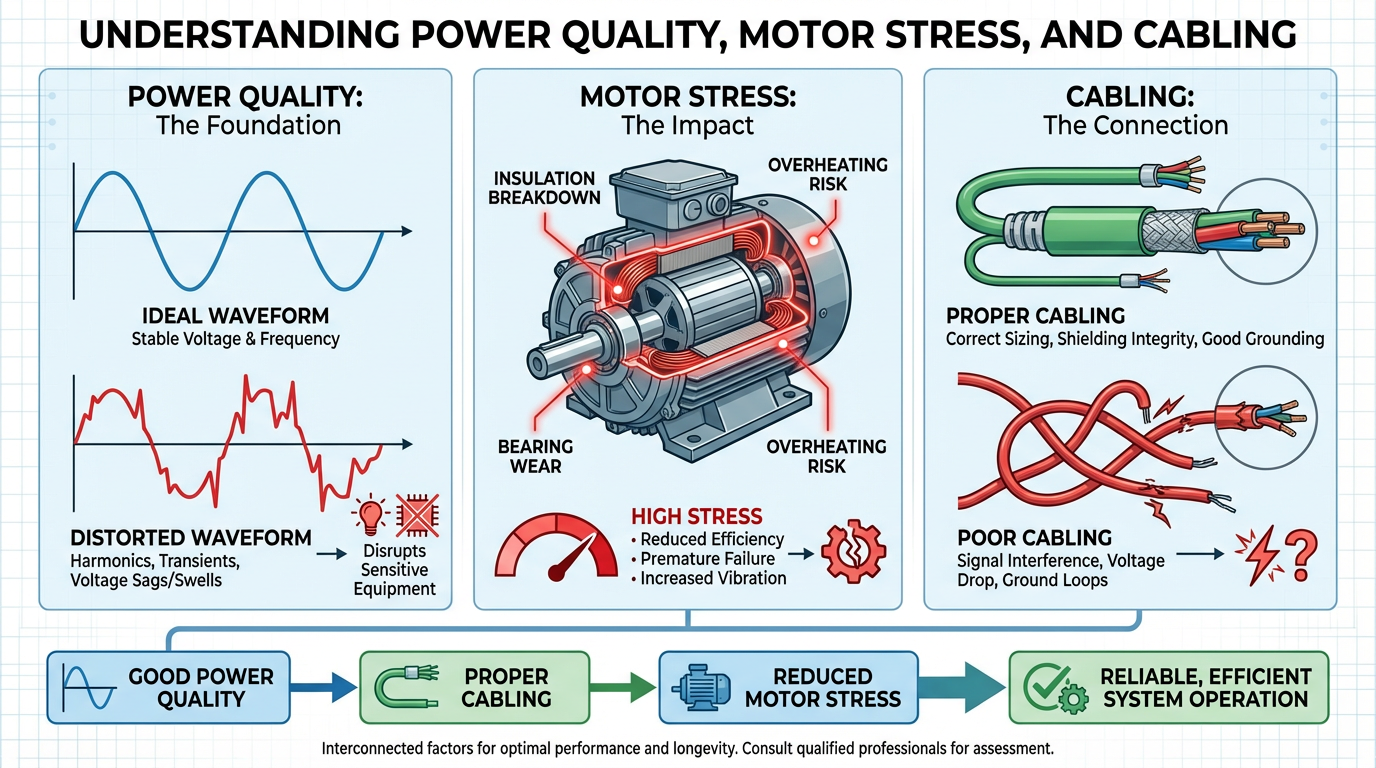 UNDERSTANDING POWER QUALITY, MOTOR STRESS, AND CABLING

POWER QUALITY:
The Foundation

IDEAL WAVEFORM
Stable Voltage & Frequency

DISTORTED WAVEFORM
Harmonics, Transients, Voltage Sags/Swells

Disrupts Sensitive Equipment

MOTOR STRESS:
The Impact

INSULATION BREAKDOWN

OVERHEATING RISK

BEARING WEAR

OVERHEATING RISK

HIGH STRESS
• Reduced Efficiency
• Premature Failure
• Increased Vibration

CABLING:
The Connection

PROPER CABLING
Correct Sizing, Shielding Integrity, Good Grounding

POOR CABLING
Signal Interference, Voltage Drop, Ground Loops

GOOD POWER QUALITY

PROPER CABLING

REDUCED MOTOR STRESS

RELIABLE, EFFICIENT SYSTEM OPERATION

Interconnected factors for optimal performance and longevity. Consult qualified professionals for assessment.