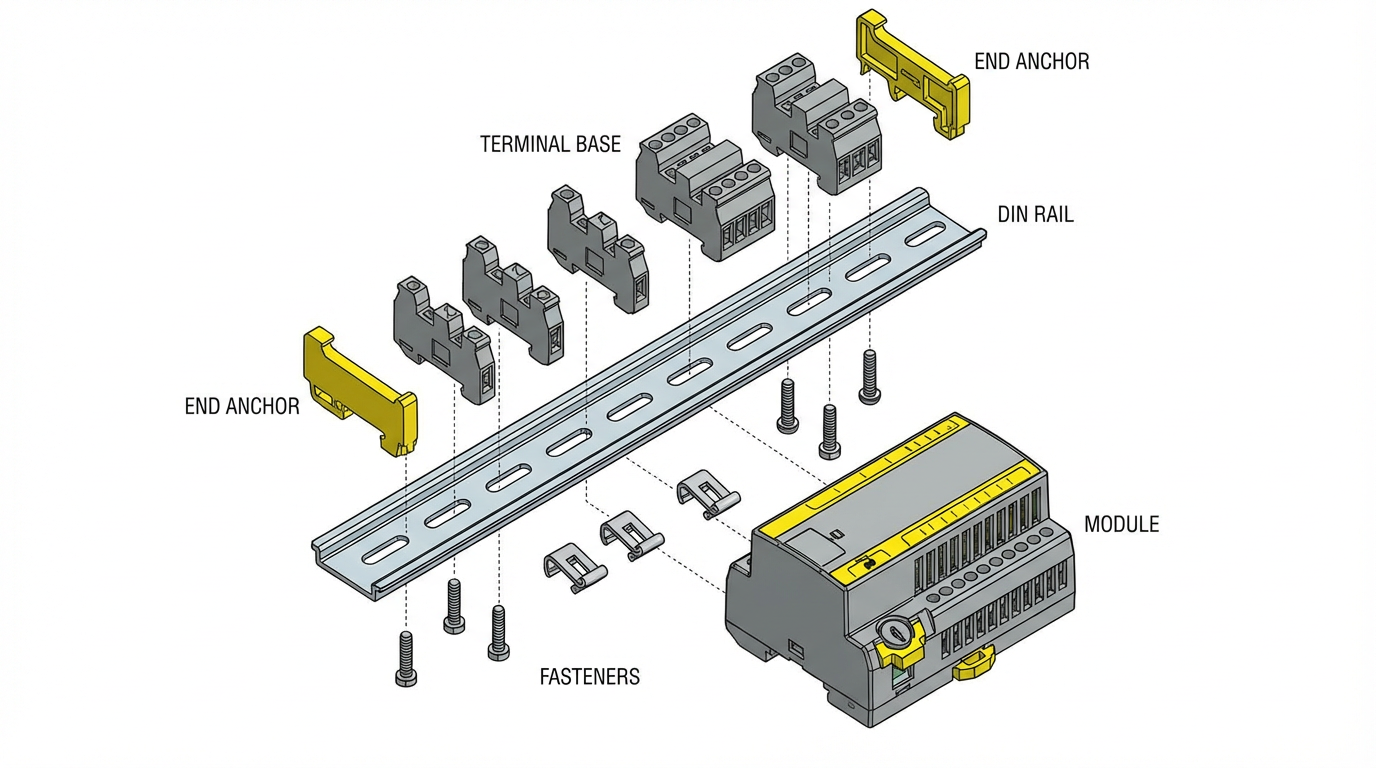 END ANCHOR

TERMINAL BASE

DIN RAIL

END ANCHOR

MODULE

FASTENERS