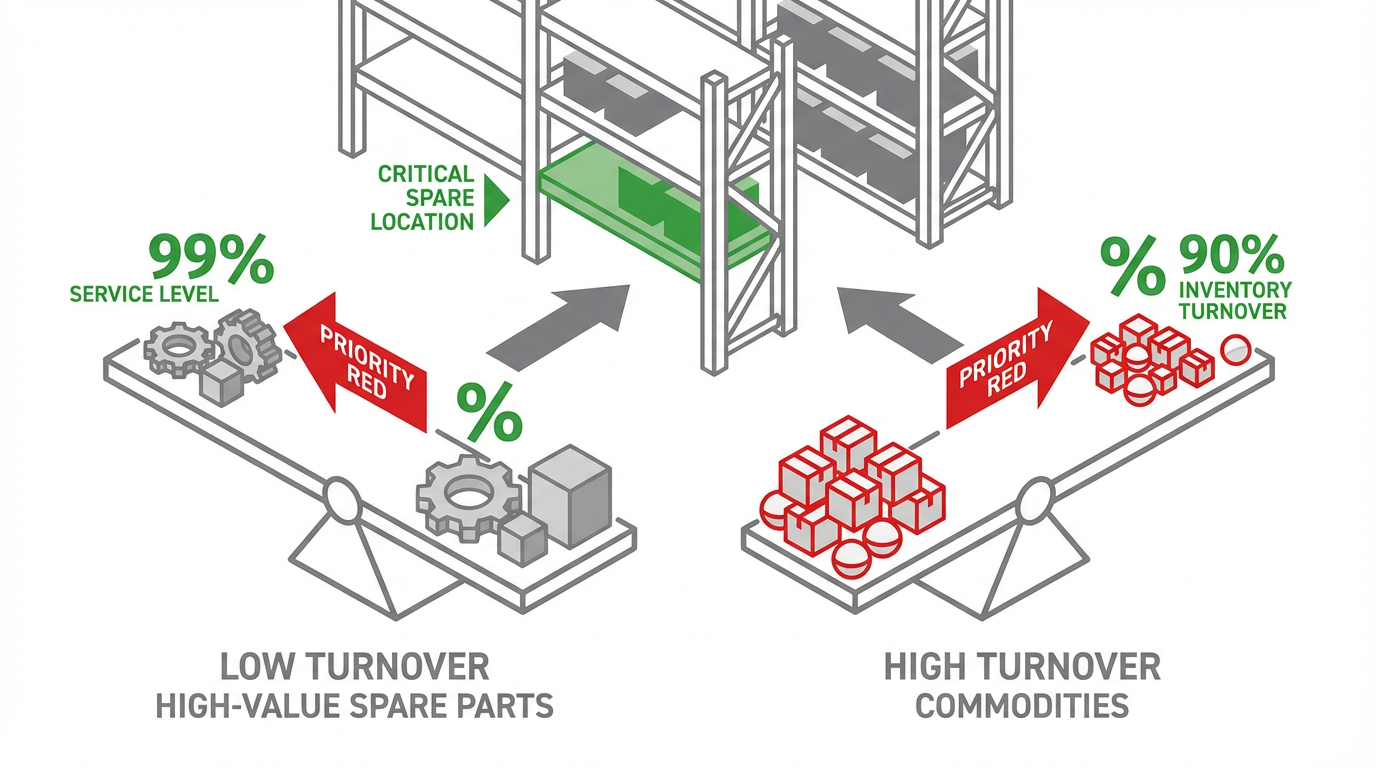 CRITICAL SPARE LOCATION

99%
SERVICE LEVEL

PRIORITY RED

%

% 90%
INVENTORY TURNOVER

PRIORITY RED

LOW TURNOVER
HIGH-VALUE SPARE PARTS

HIGH TURNOVER
COMMODITIES