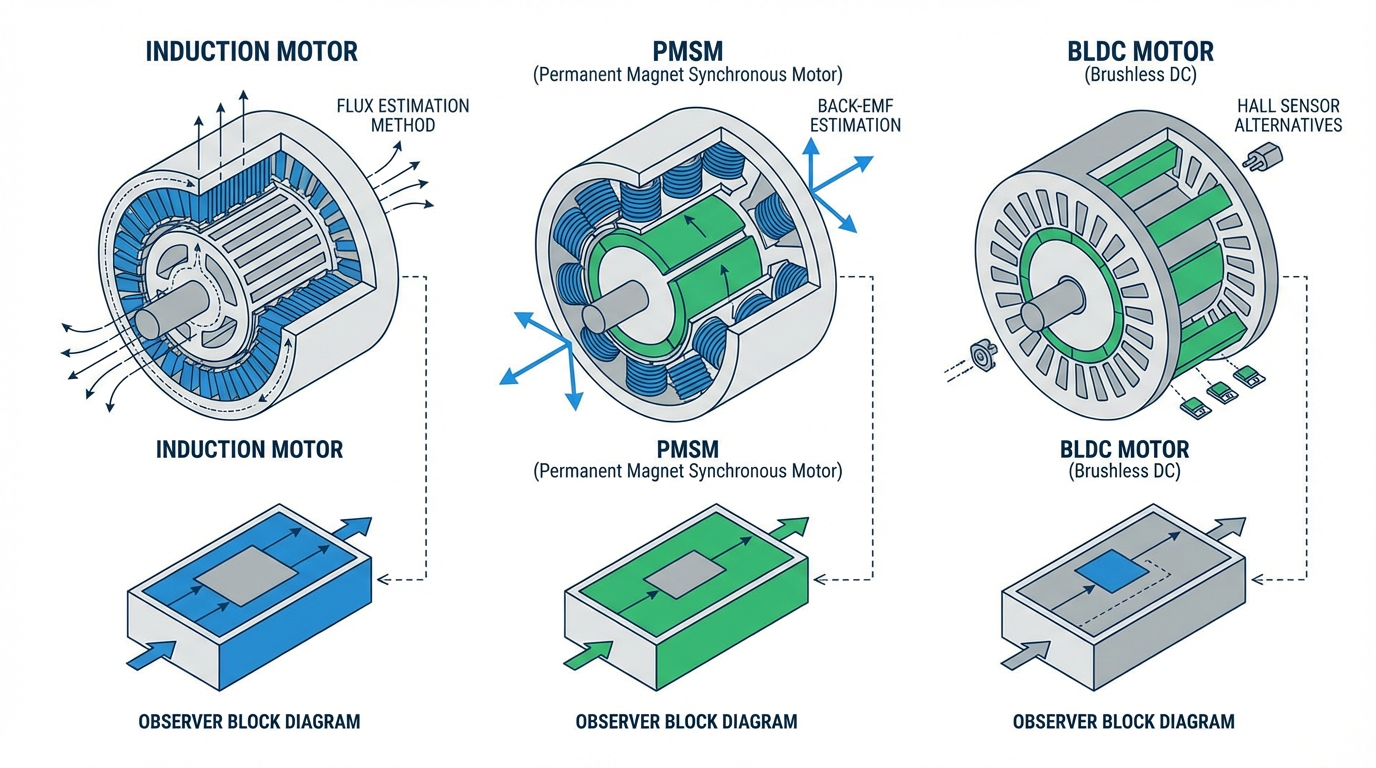 INDUCTION MOTOR

FLUX ESTIMATION METHOD

INDUCTION MOTOR

OBSERVER BLOCK DIAGRAM

PMSM
(Permanent Magnet Synchronous Motor)

BACK-EMF ESTIMATION

PMSM
(Permanent Magnet Synchronous Motor)

OBSERVER BLOCK DIAGRAM

BLDC MOTOR
(Brushless DC)

HALL SENSOR ALTERNATIVES

BLDC MOTOR
(Brushless DC)

OBSERVER BLOCK DIAGRAM