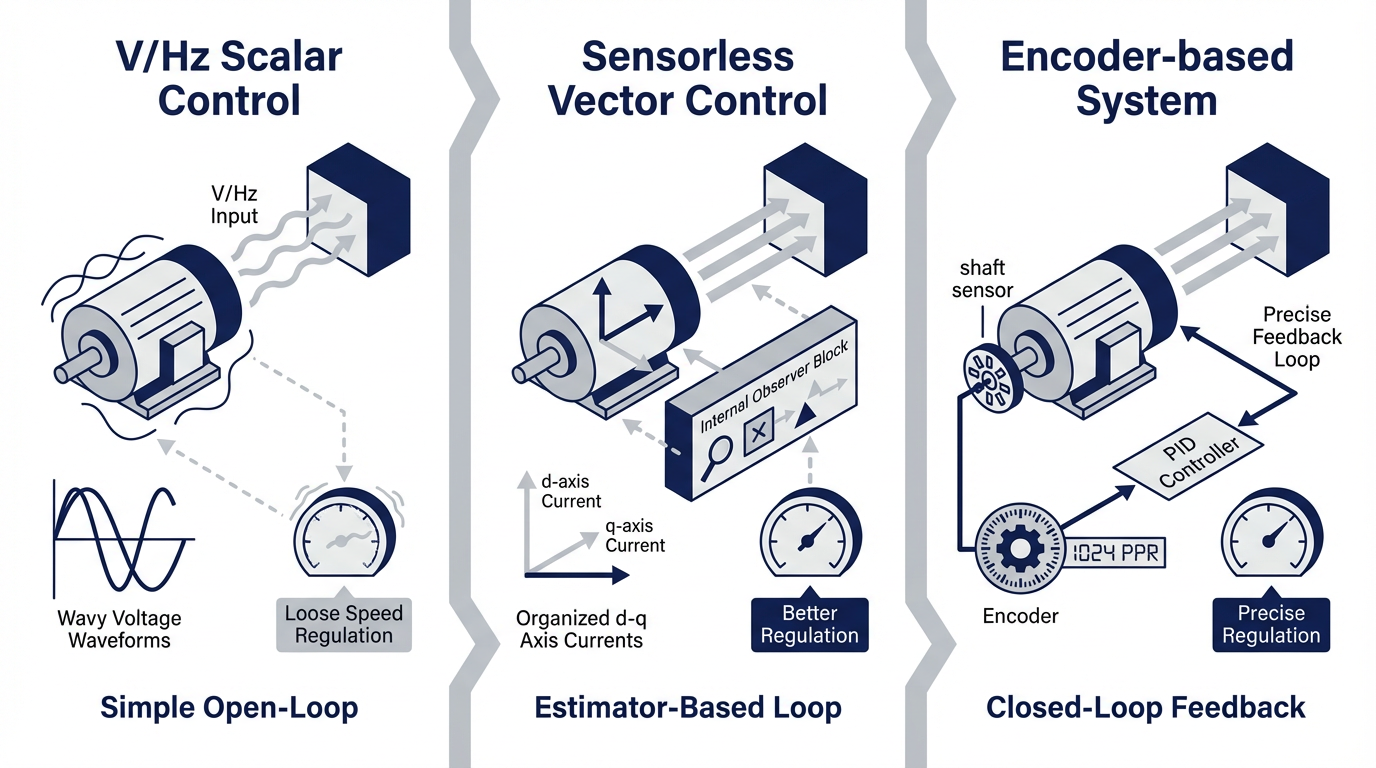 V/Hz Scalar Control

V/Hz Input

Wavy Voltage Waveforms

Loose Speed Regulation

Simple Open-Loop

Sensorless Vector Control

Internal Observer Block

d-axis Current

q-axis Current

Organized d-q Axis Currents

Better Regulation

Estimator-Based Loop

Encoder-based System

shaft sensor

Precise Feedback Loop

PID Controller

1024 PPR

Encoder

Precise Regulation

Closed-Loop Feedback